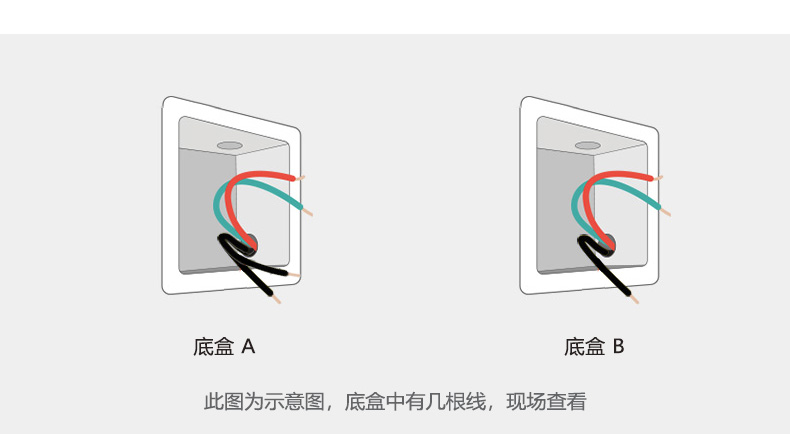 底盒 A

底盒 B

此图为示意图，底盒中有几根线，现场查看